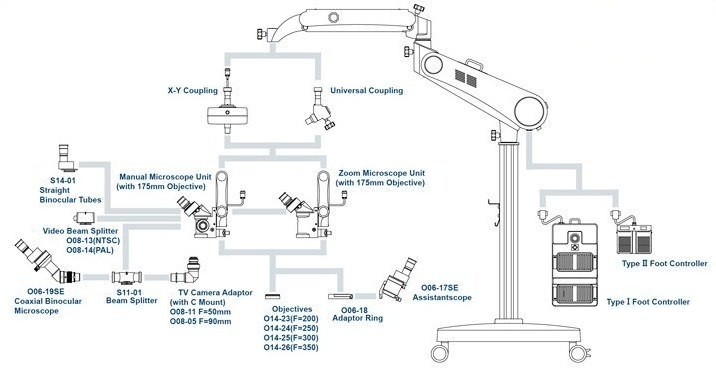 X-Y Coupling

Universal Coupling

S14-01
Straight
Binocular Tubes

Manual Microscope Unit
(with 175mm Objective)

Zoom Microscope Unit
(with 175mm Objective)

Video Beam Splitter
O08-13(NTSC)
O08-14(PAL)

O06-19SE
Coaxial Binocular
Microscope

S11-01
Beam Splitter

TV Camera Adaptor
(with C Mount)
O08-11 F=50mm
O08-05 F=90mm

Objectives
O14-23(F=200)
O14-24(F=250)
O14-25(F=300)
O14-26(F=350)

O06-18
Adaptor Ring

O06-17SE
Assistantscope

Type II Foot Controller

Type I Foot Controller